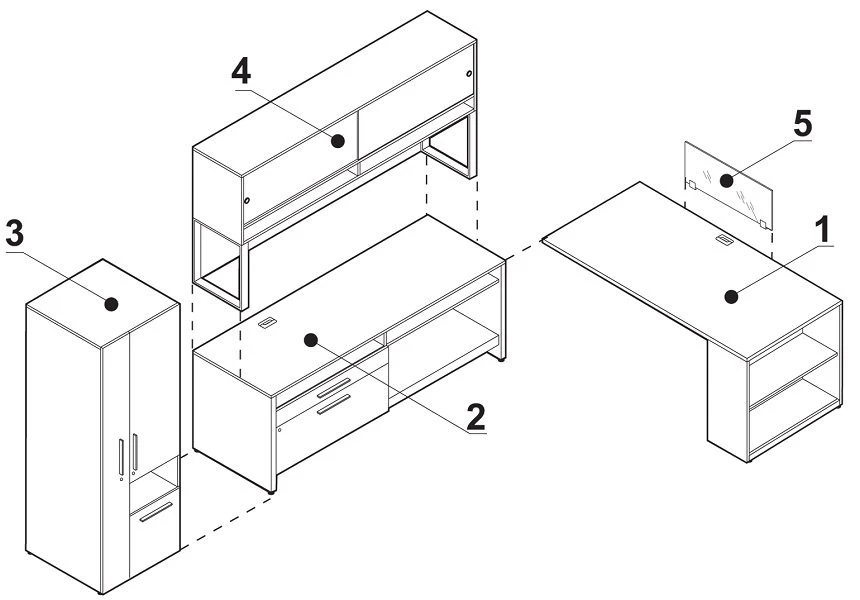 4

5

3

1

2